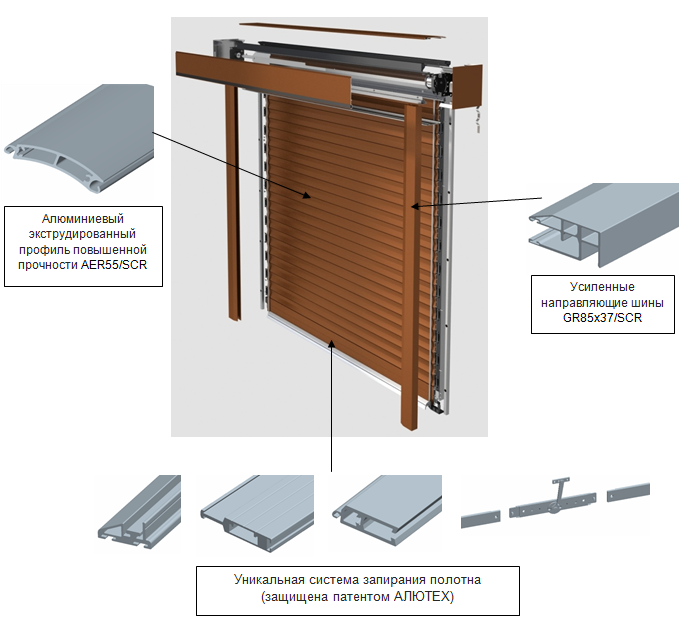 Алюминиевый экструдированный профиль повышенной прочности AER55/SCR

Усиленные направляющие шины GR85x37/SCR

Уникальная система запирания полотна (защищена патентом АЛЮТЕХ)